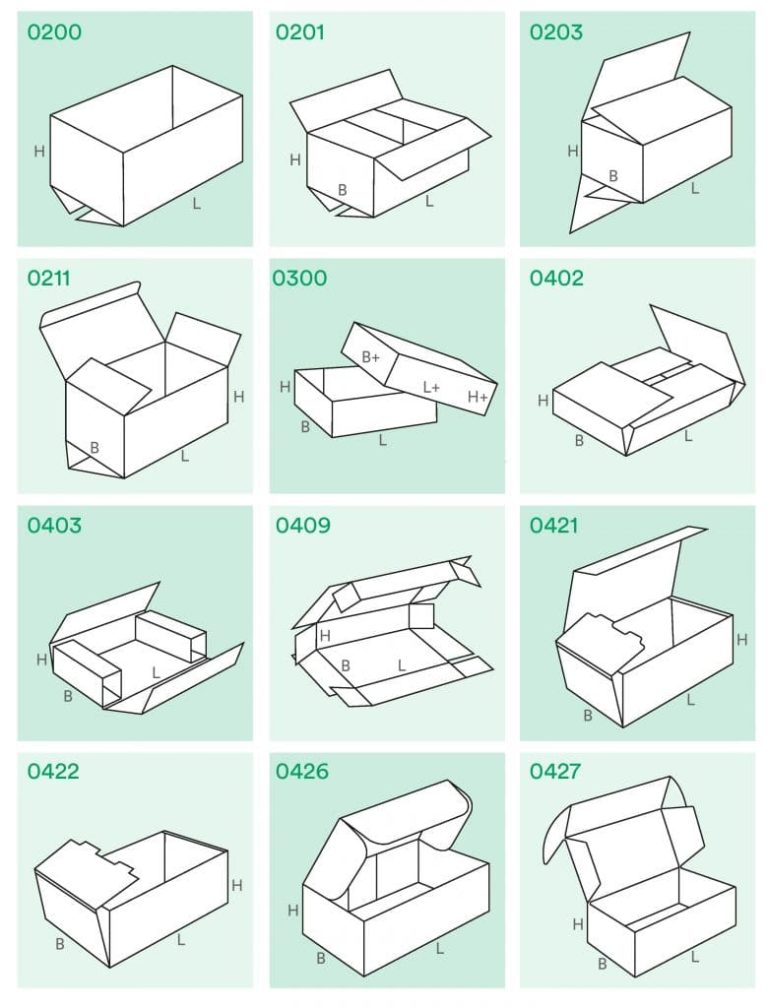 0200
H
L

0201
H
B
L

0203
H
B
L

0211
H
B
L

0300
B+
L+
H+
H
B
L

0402
H
B
L

0403
H
L
B

0409
H
B
L

0421
H
B
L

0422
H
B
L

0426
H
B
L

0427
H
B
L